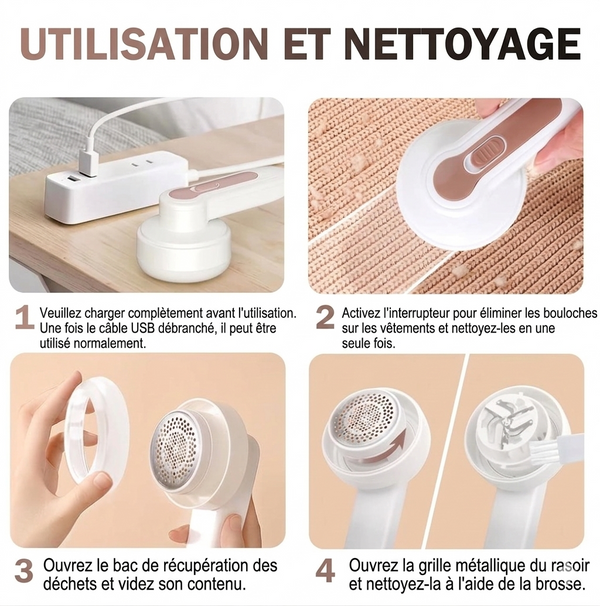 UTILISATION ET NETTOYAGE

1 Veuillez charger complètement avant l'utilisation. Une fois le câble USB débranché, il peut être utilisé normalement.

2 Activez l'interrupteur pour éliminer les bouloches sur les vêtements et nettoyez-les en une seule fois.

3 Ouvrez le bac de récupération des déchets et videz son contenu.

4 Ouvrez la grille métallique du rasoir et nettoyez-la à l'aide de la brosse.